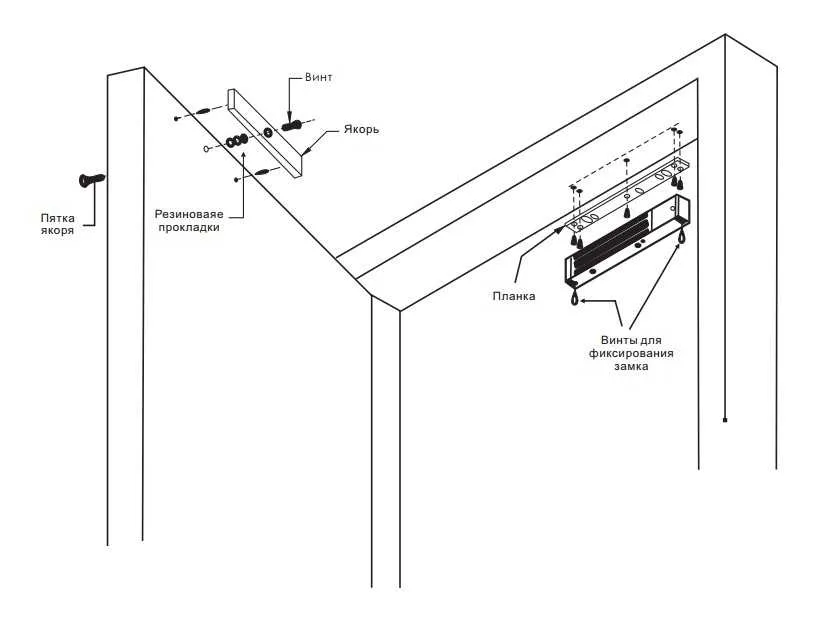 Винт

Якорь

Пятка якоря

Резиноваяе прокладки

Планка

Винты для фиксирования замка