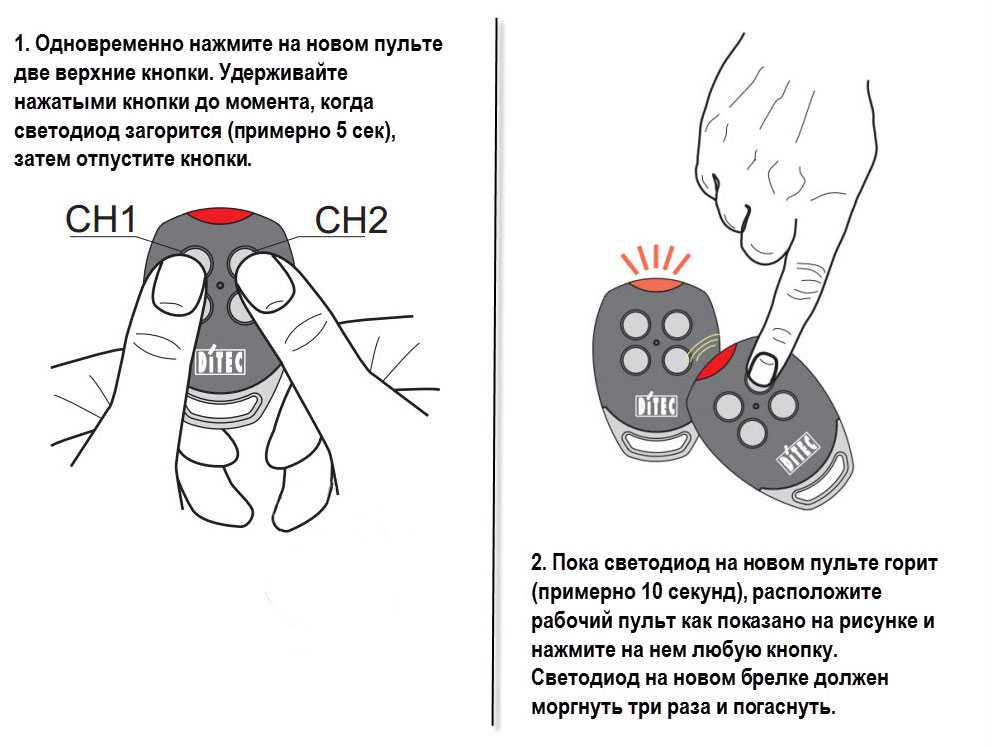 1. Одновременно нажмите на новом пульте две верхние кнопки. Удерживайте нажатыми кнопки до момента, когда светодиод загорится (примерно 5 сек), затем отпустите кнопки.

CH1

CH2

DITEC

DITEC

DITEC

2. Пока светодиод на новом пульте горит (примерно 10 секунд), расположите рабочий пульт как показано на рисунке и нажмите на нем любую кнопку. Светодиод на новом брелке должен моргнуть три раза и погаснуть.