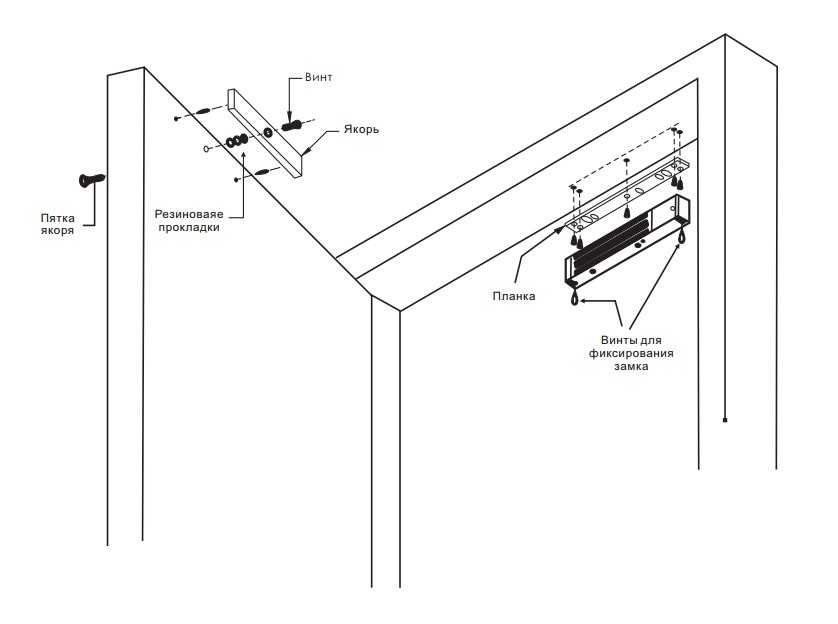 Винт

Якорь

Пятка якоря

Резиноваяе прокладки

Планка

Винты для фиксирования замка